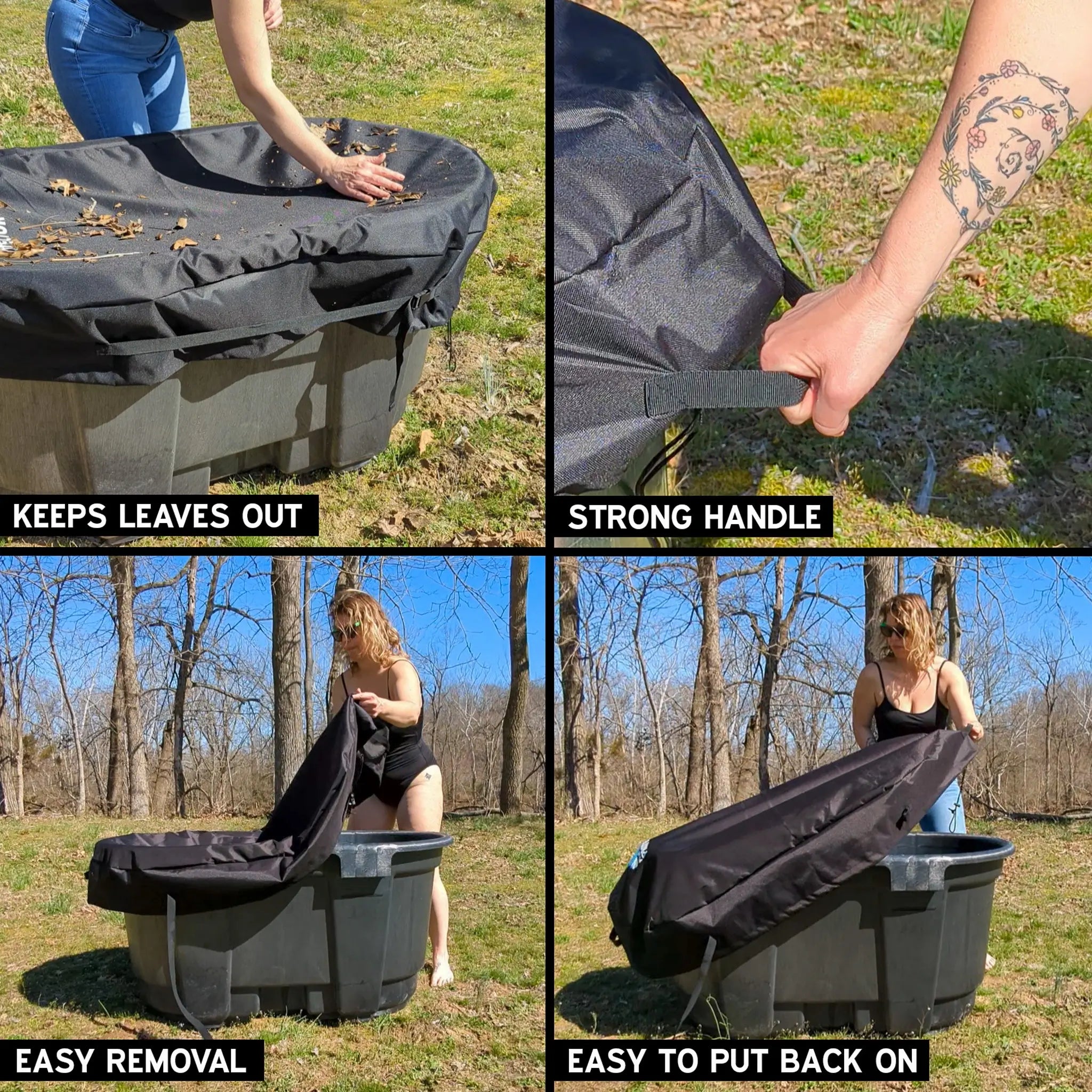 KEEPS LEAVES OUT

STRONG HANDLE

EASY REMOVAL

EASY TO PUT BACK ON