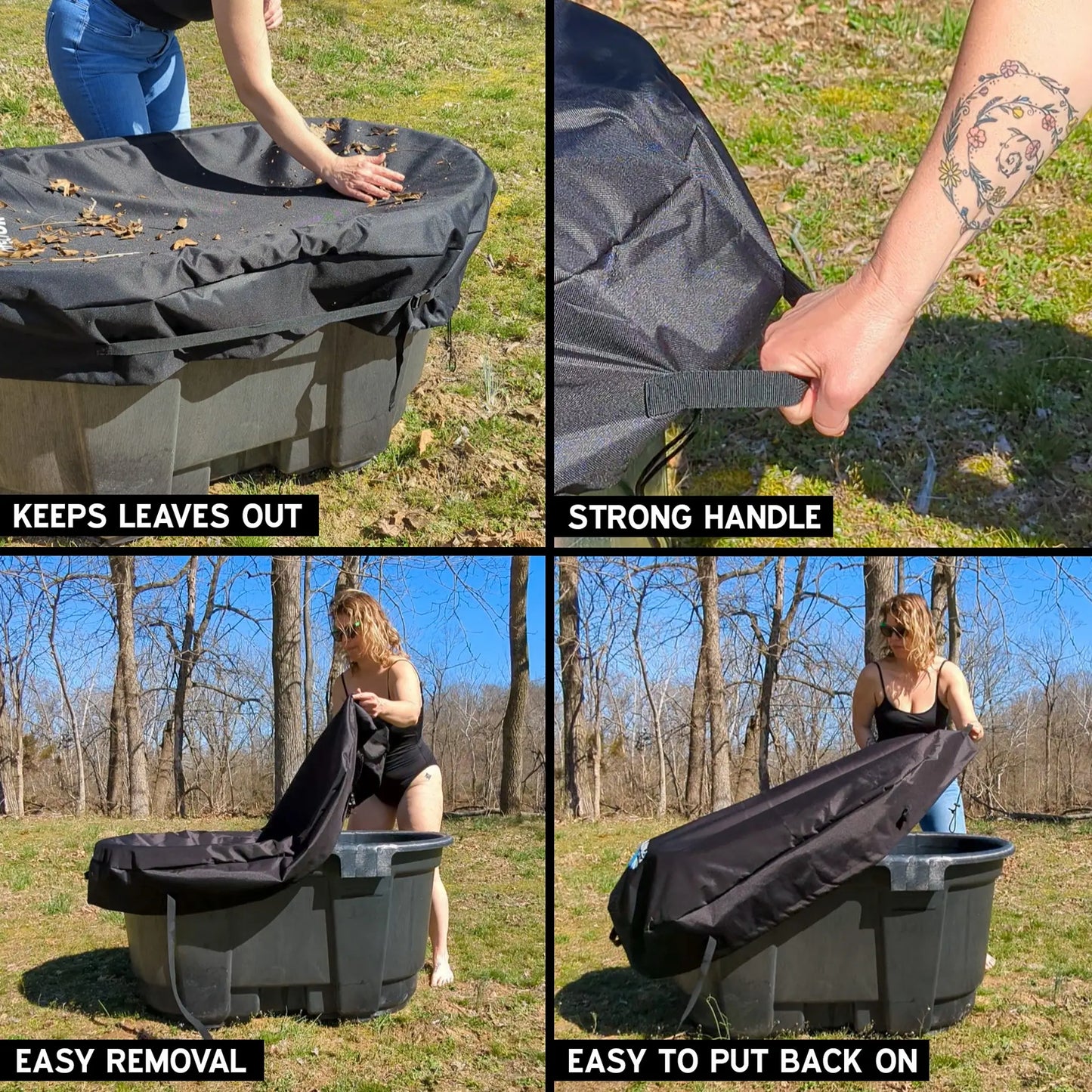 KEEPS LEAVES OUT

STRONG HANDLE

EASY REMOVAL

EASY TO PUT BACK ON